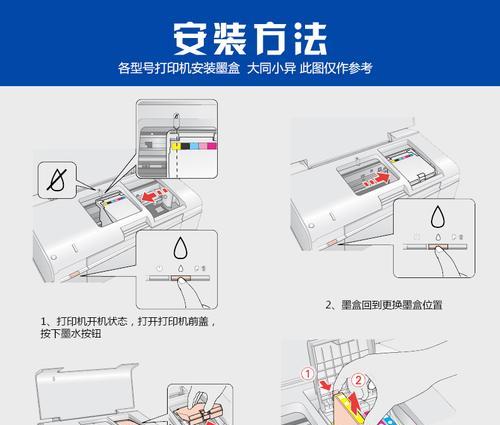 安装方法
各型号打印机安装墨盒 大同小异 此图仅作参考

1、打印机开机状态，打开打印机前盖，按下墨水按钮

2、墨盒回到更换墨盒位置

①
②