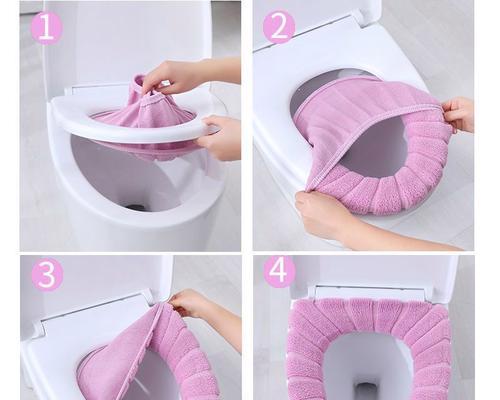 1

2

3

4