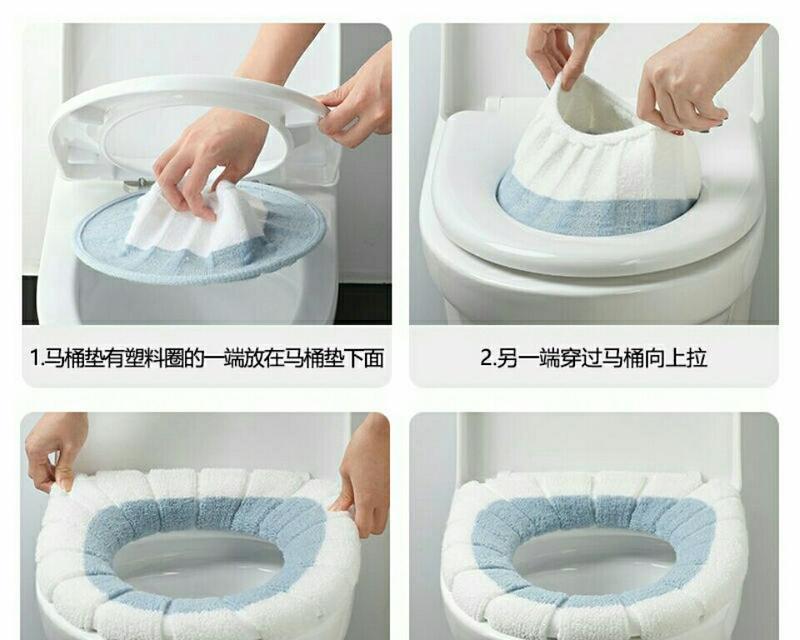 1.马桶垫有塑料圈的一端放在马桶垫下面

2.另一端穿过马桶向上拉