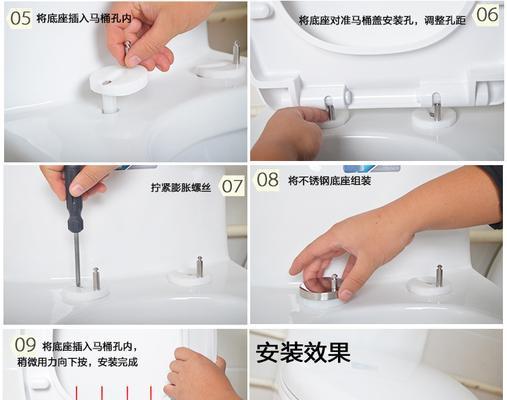 05 将底座插入马桶孔内

将底座对准马桶盖安装孔，调整孔距 06

拧紧膨胀螺丝 07

08 将不锈钢底座组装

09 将底座插入马桶孔内，稍微用力向下按，安装完成

安装效果